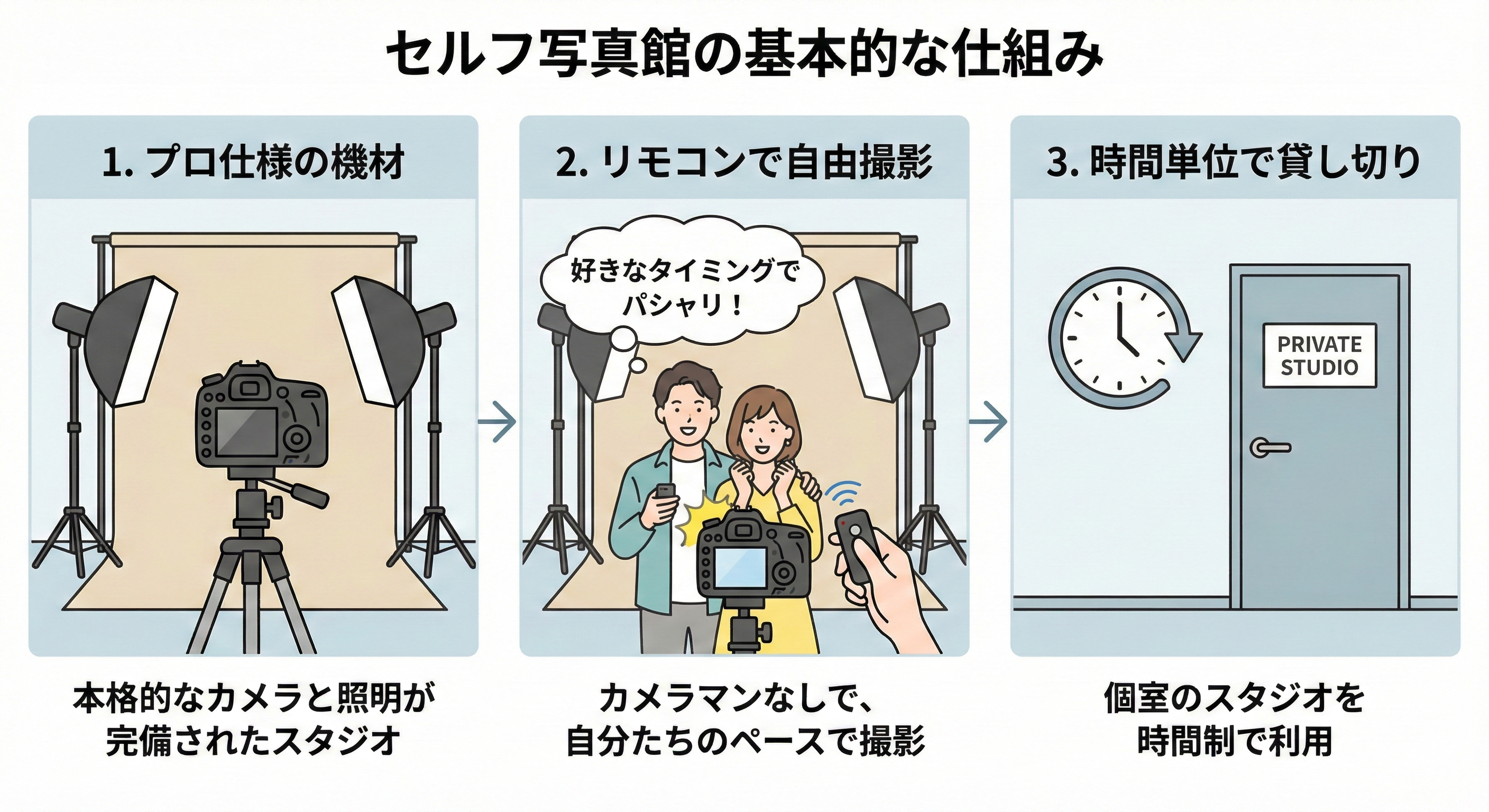 セルフ写真館の基本的な仕組み

1. プロ仕様の機材

本格的なカメラと照明が完備されたスタジオ

2. リモコンで自由撮影

好きなタイミングでパシャリ！

カメラマンなしで、自分たちのペースで撮影

3. 時間単位で貸し切り

PRIVATE STUDIO

個室のスタジオを時間制で利用